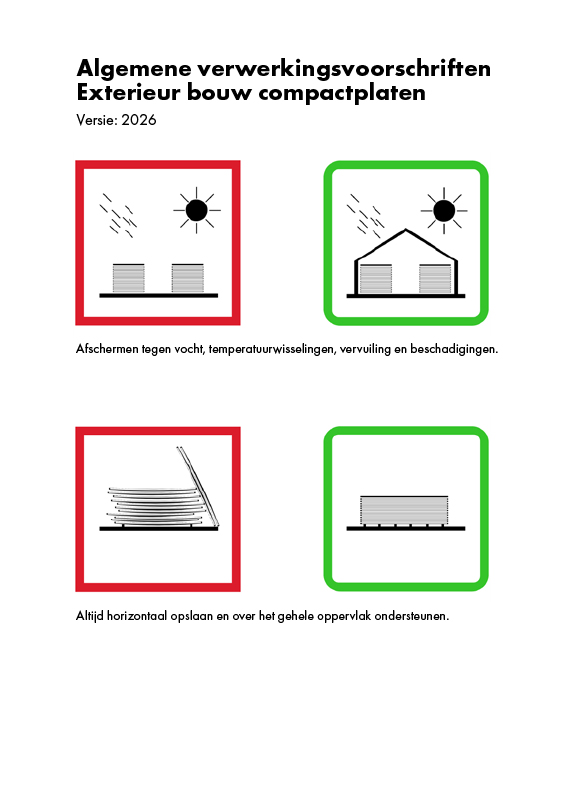 Algemene verwerkingsvoorschriften
Exterieur bouw compactplaten
Versie: 2026

Afschermen tegen vocht, temperatuurwisselingen, vervuiling en beschadigingen.

Altijd horizontaal opslaan en over het gehele oppervlak ondersteunen.